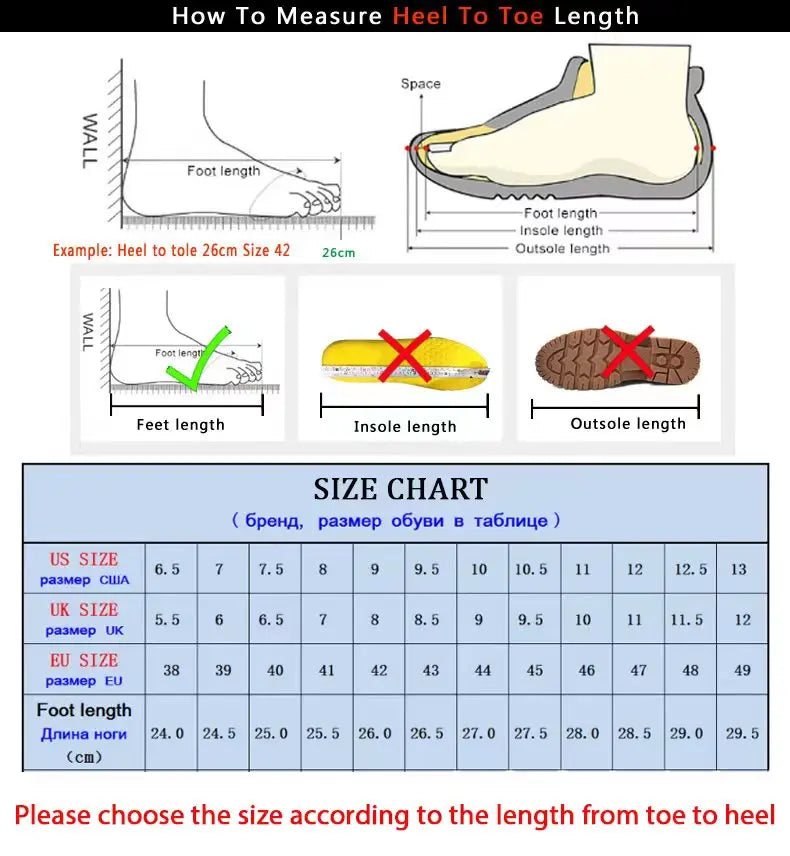 How To Measure Heel To Toe Length

WALL

Foot length

Example: Heel to tole 26cm Size 42

26cm

Space

Foot length
Insole length
Outsole length

WALL

Foot length

Feet length

Insole length

Outsole length

SIZE CHART
( бренд, размер обуви в таблице )

| US SIZE размер США | 6.5 | 7 | 7.5 | 8 | 9 | 9.5 | 10 | 10.5 | 11 | 12 | 12.5 | 13 |
|---|---|---|---|---|---|---|---|---|---|---|---|---|
| UK SIZE размер UK | 5.5 | 6 | 6.5 | 7 | 8 | 8.5 | 9 | 9.5 | 10 | 11 | 11.5 | 12 |
| EU SIZE размер EU | 38 | 39 | 40 | 41 | 42 | 43 | 44 | 45 | 46 | 47 | 48 | 49 |
| Foot length Длина ноги (cm) | 24.0 | 24.5 | 25.0 | 25.5 | 26.0 | 26.5 | 27.0 | 27.5 | 28.0 | 28.5 | 29.0 | 29.5 |

Please choose the size according to the length from toe to heel