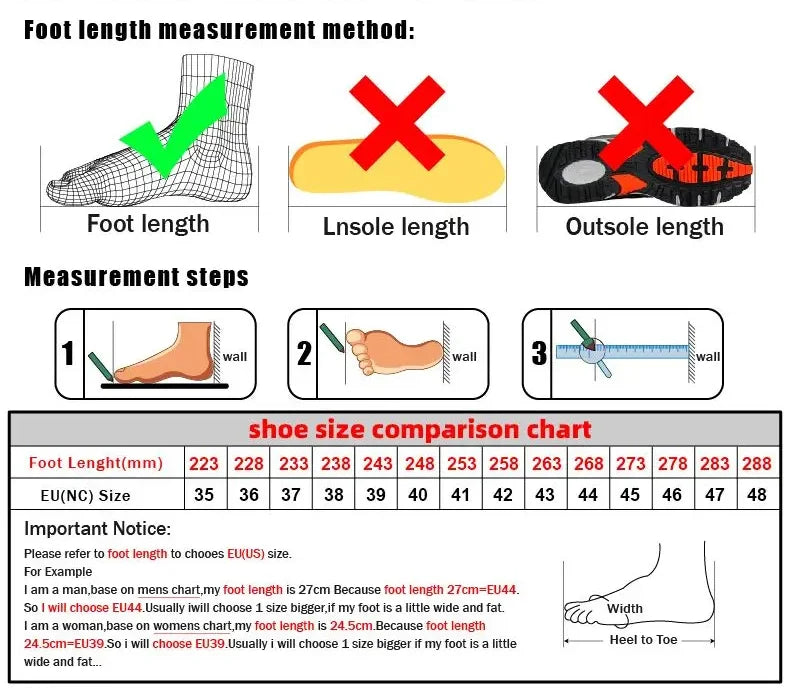 Foot length measurement method:

Foot length

Lnsole length

Outsole length

Measurement steps

1 wall

2 wall

3 wall

shoe size comparison chart

| Foot Lenght(mm) | 223 | 228 | 233 | 238 | 243 | 248 | 253 | 258 | 263 | 268 | 273 | 278 | 283 | 288 |
|---|---|---|---|---|---|---|---|---|---|---|---|---|---|---|
| EU(NC) Size | 35 | 36 | 37 | 38 | 39 | 40 | 41 | 42 | 43 | 44 | 45 | 46 | 47 | 48 |

Important Notice:

Please refer to foot length to chooes EU(US) size.
For Example
I am a man,base on mens chart,my foot length is 27cm Because foot length 27cm=EU44. So I will choose EU44.Usually iwill choose 1 size bigger,if my foot is a little wide and fat.
I am a woman,base on womens chart,my foot length is 24.5cm.Because foot length 24.5cm=EU39.So i will choose EU39.Usually i will choose 1 size bigger if my foot is a little wide and fat...

Width

Heel to Toe