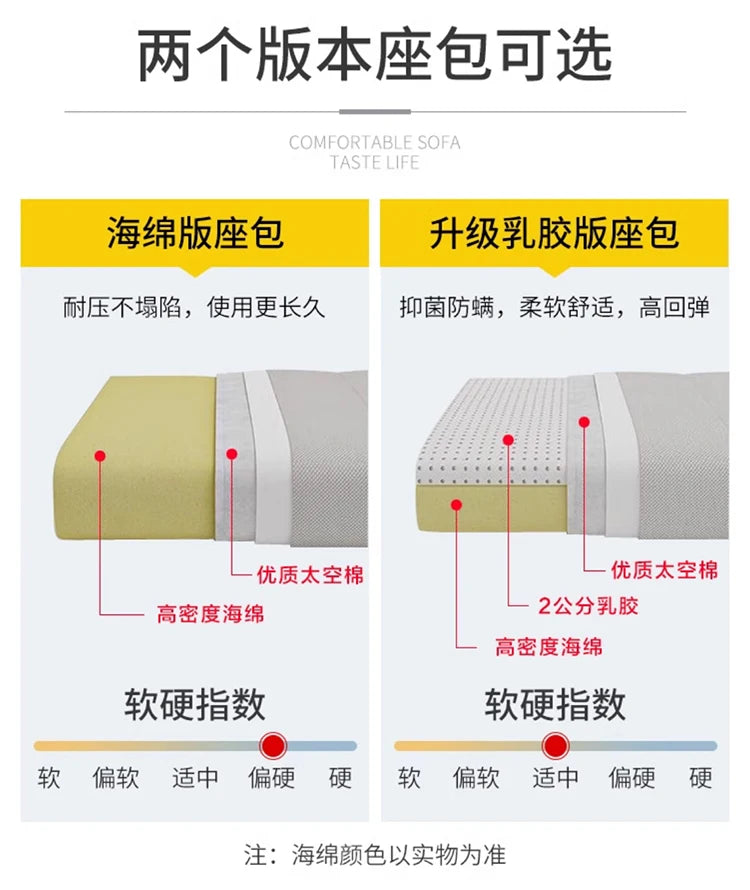 两个版本座包可选

COMFORTABLE SOFA
TASTE LIFE

海绵版座包

耐压不塌陷，使用更长久

优质太空棉

高密度海绵

软硬指数

软　偏软　适中　偏硬　硬

升级乳胶版座包

抑菌防螨，柔软舒适，高回弹

优质太空棉

2公分乳胶

高密度海绵

软硬指数

软　偏软　适中　偏硬　硬

注：海绵颜色以实物为准