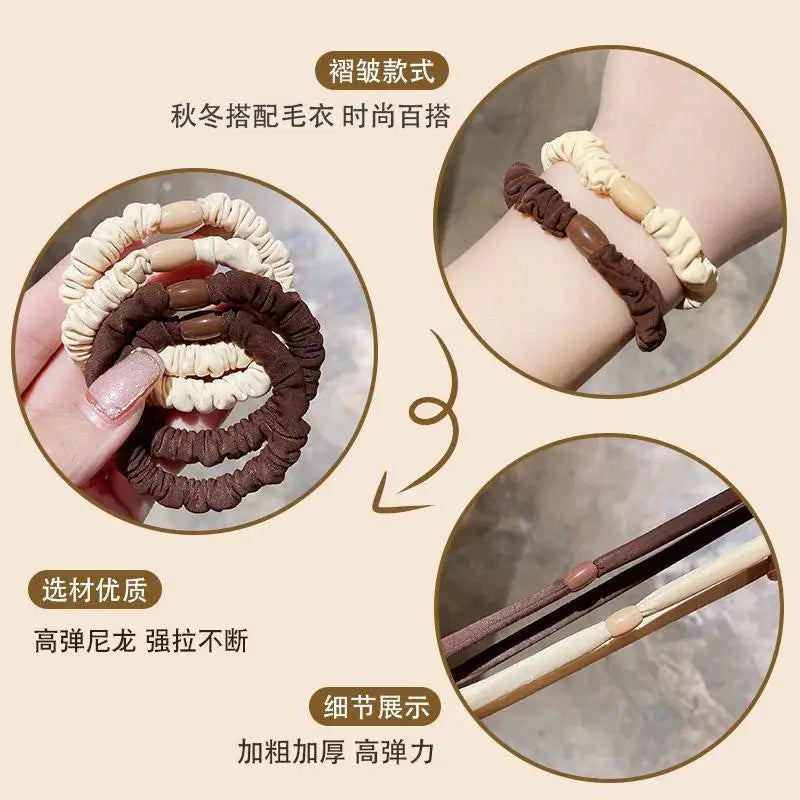 褶皱款式
秋冬搭配毛衣 时尚百搭

选材优质
高弹尼龙 强拉不断

细节展示
加粗加厚 高弹力