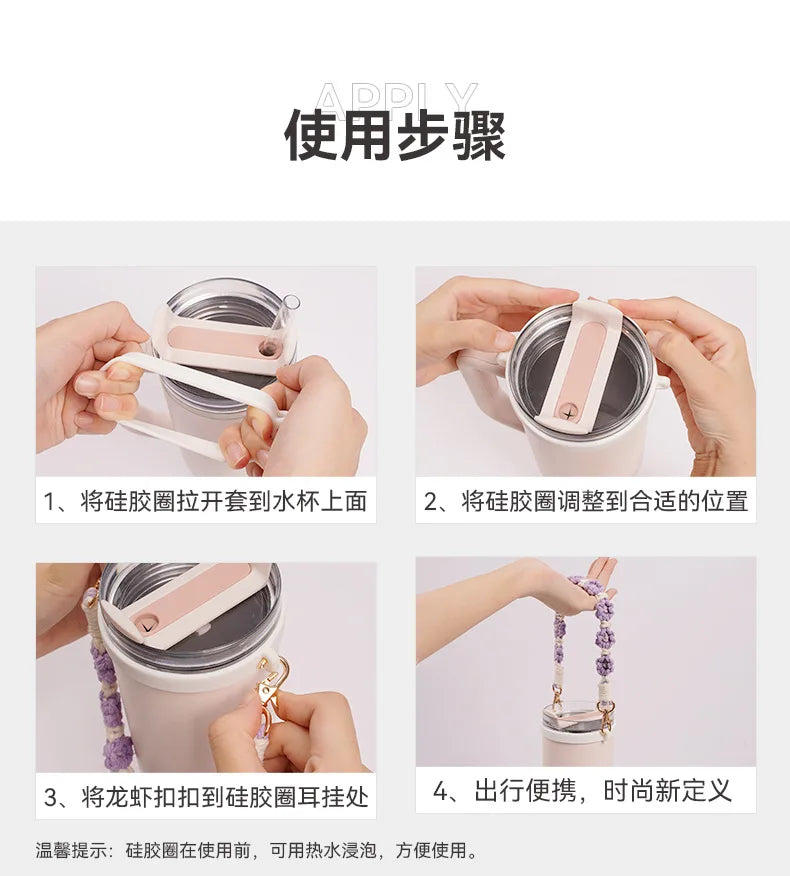 APPLY
使用步骤

1、将硅胶圈拉开套到水杯上面

2、将硅胶圈调整到合适的位置

3、将龙虾扣扣到硅胶圈耳挂处

4、出行便携，时尚新定义

温馨提示：硅胶圈在使用前，可用热水浸泡，方便使用。