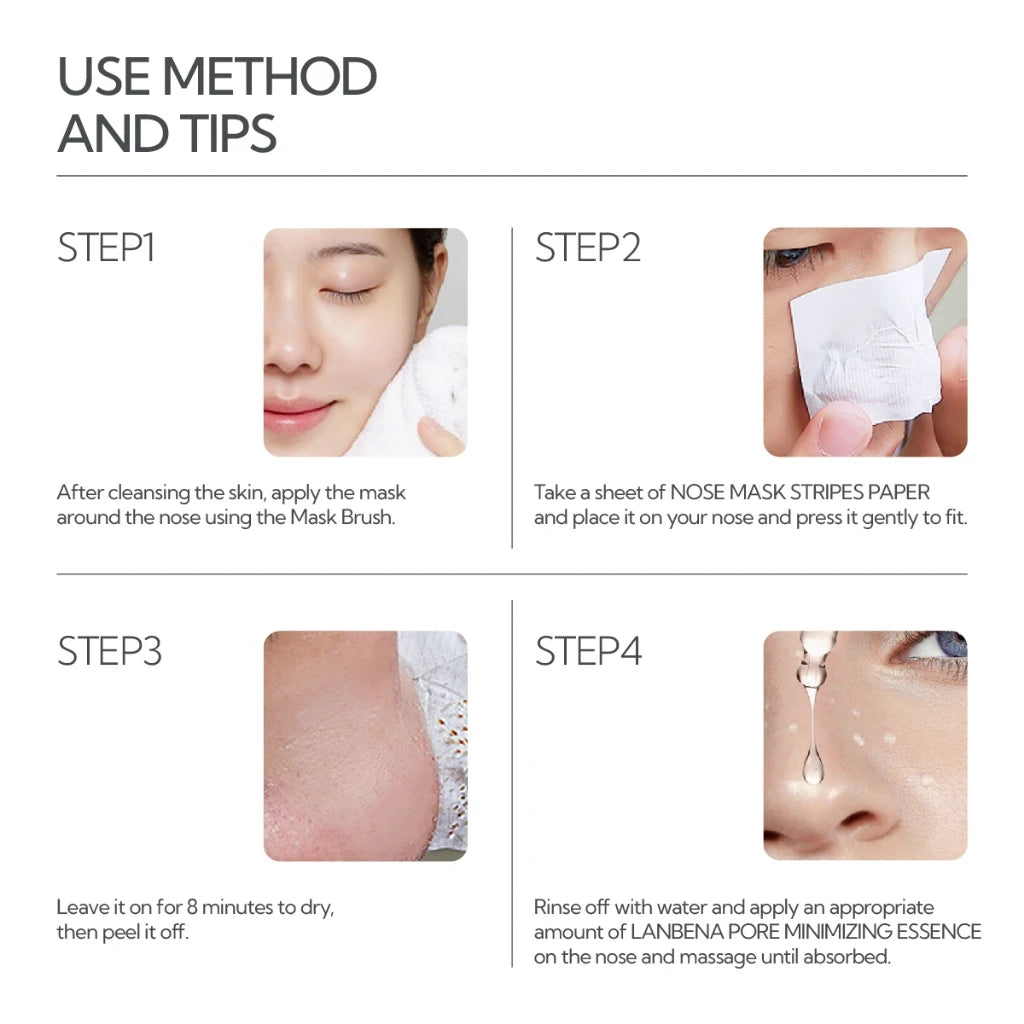 USE METHOD AND TIPS

STEP1

After cleansing the skin, apply the mask around the nose using the Mask Brush.

STEP2

Take a sheet of NOSE MASK STRIPES PAPER and place it on your nose and press it gently to fit.

STEP3

Leave it on for 8 minutes to dry, then peel it off.

STEP4

Rinse off with water and apply an appropriate amount of LANBENA PORE MINIMIZING ESSENCE on the nose and massage until absorbed.