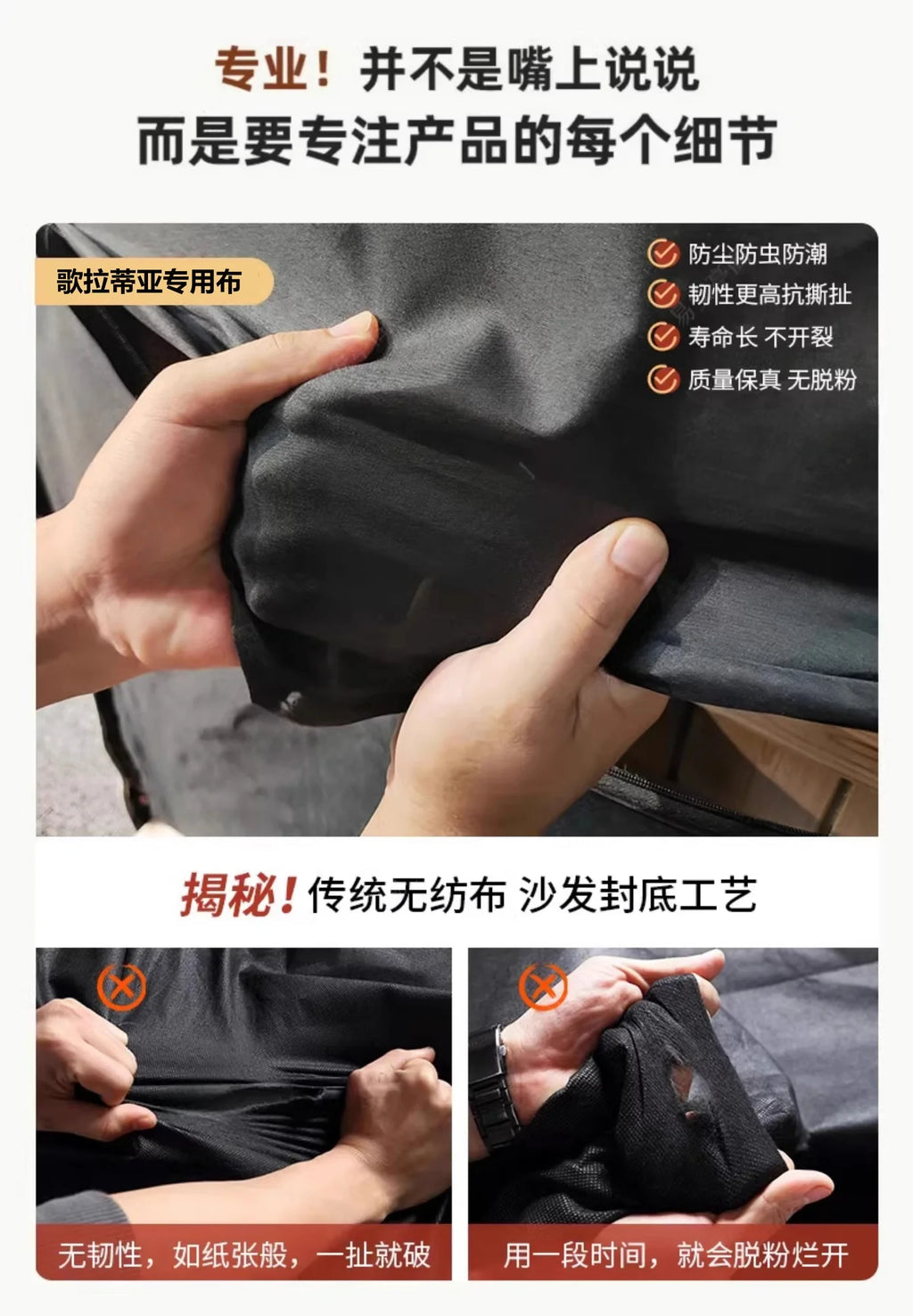 专业！并不是嘴上说说
而是要专注产品的每个细节

歌拉蒂亚专用布

防尘防虫防潮
韧性更高抗撕扯
寿命长 不开裂
质量保真 无脱粉

揭秘！传统无纺布 沙发封底工艺

无韧性，如纸张般，一扯就破

用一段时间，就会脱粉烂开